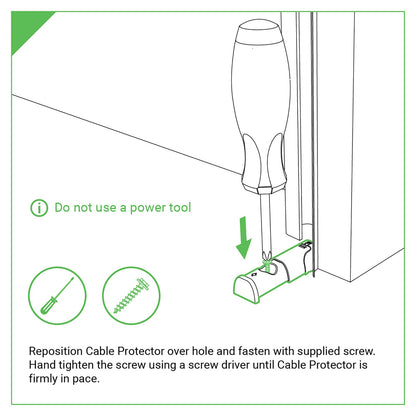 Do not use a power tool

Reposition Cable Protector over hole and fasten with supplied screw. Hand tighten the screw using a screw driver until Cable Protector is firmly in pace.