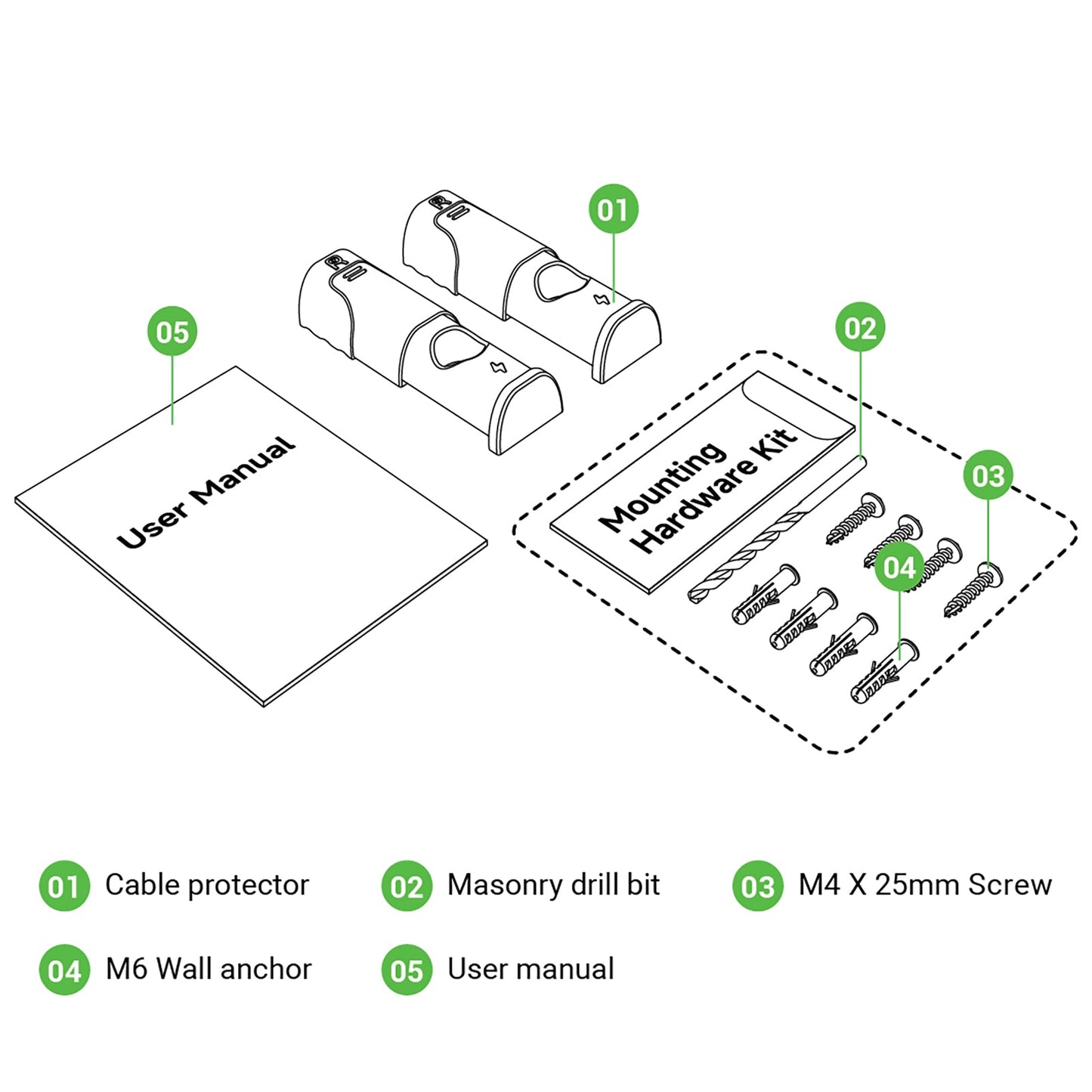 01

05

02

03

04

User Manual

Mounting Hardware Kit

01 Cable protector

02 Masonry drill bit

03 M4 X 25mm Screw

04 M6 Wall anchor

05 User manual